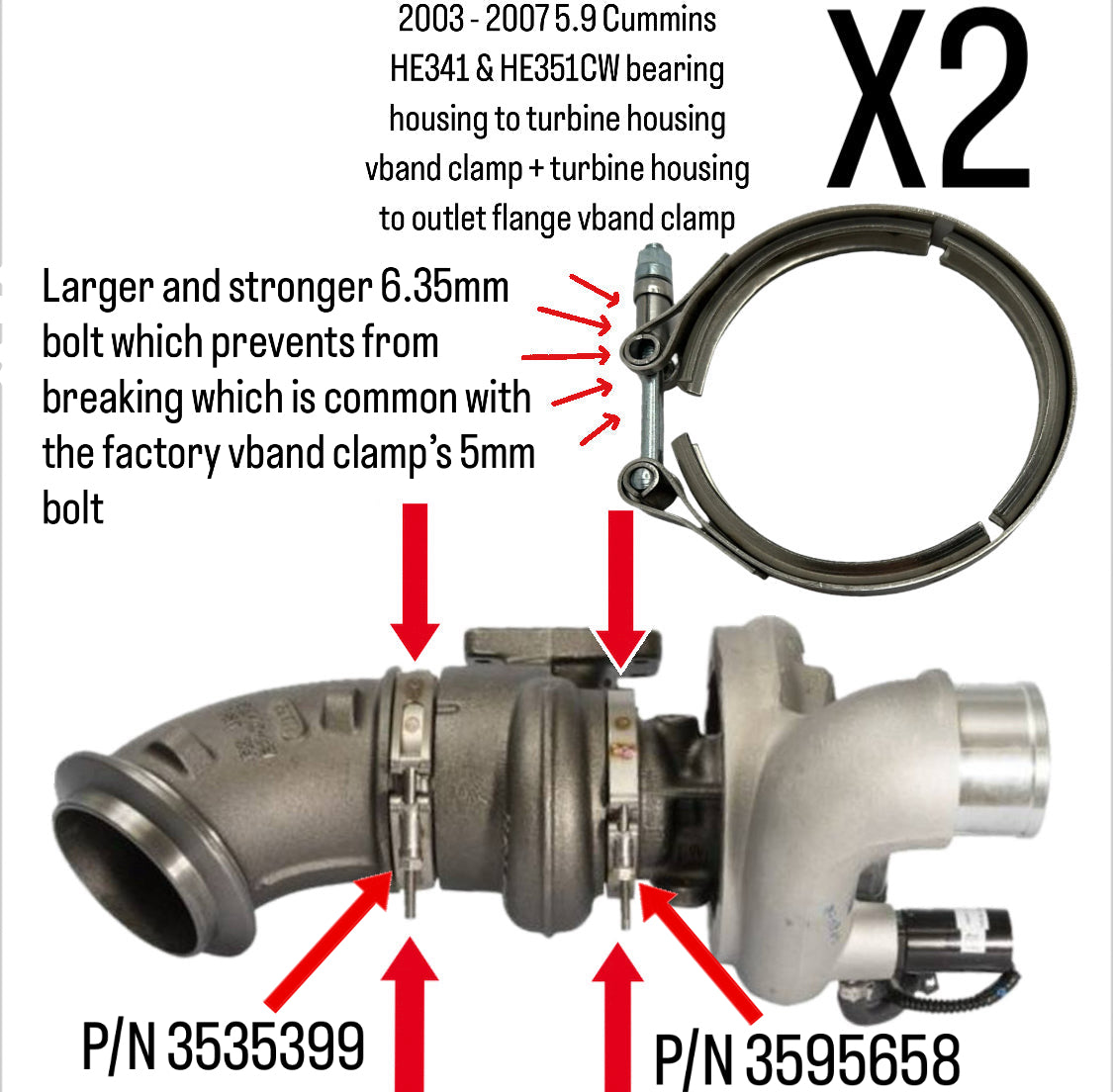 2003 - 2007 5.9 Cummins HE341 & HE351CW bearing housing to turbine housing vband clamp + turbine housing to outlet flange vband clamp

X2

Larger and stronger 6.35mm bolt which prevents from breaking which is common with the factory vband clamp's 5mm bolt

P/N 3535399

P/N 3595658